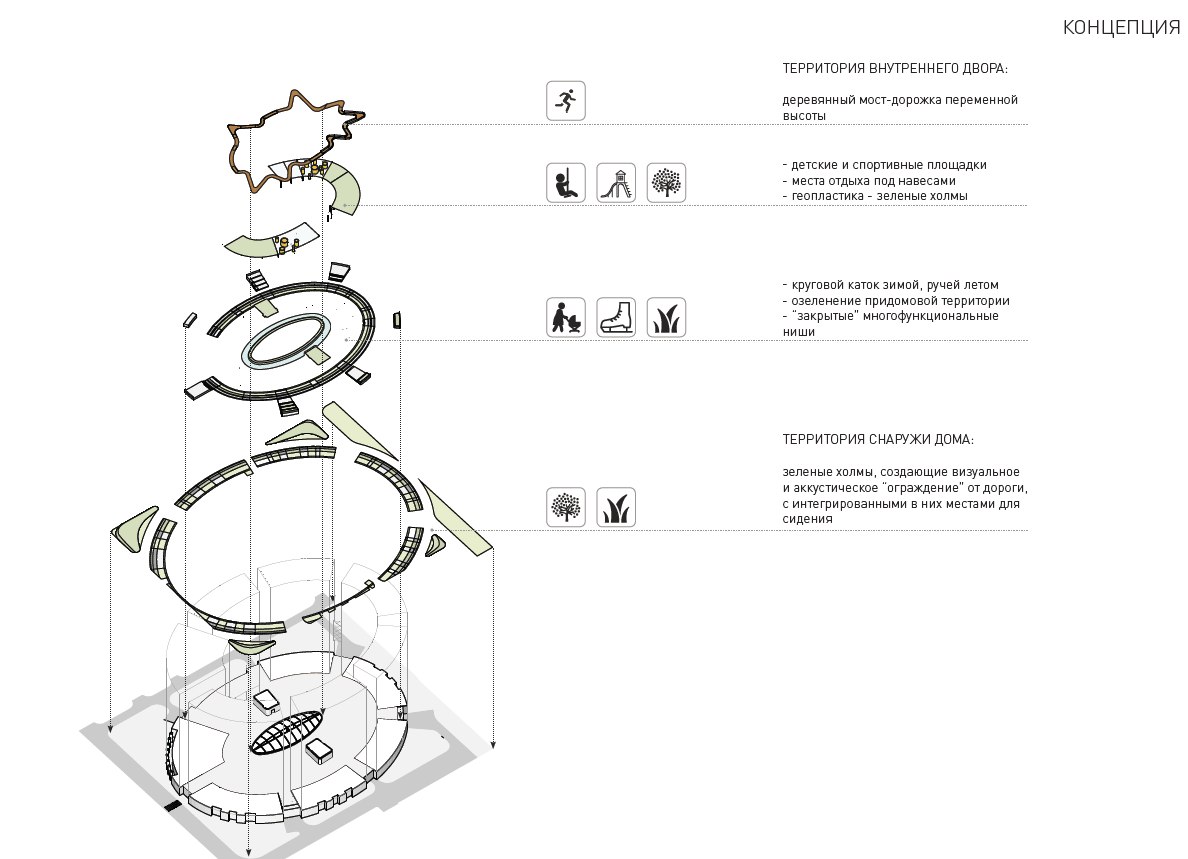 КОНЦЕПЦИЯ

ТЕРРИТОРИЯ ВНУТРЕННЕГО ДВОРА:

деревянный мост-дорожка переменной высоты

- детские и спортивные площадки
- места отдыха под навесами
- геопластика - зеленые холмы

- круговой каток зимой, ручей летом
- озеленение придомовой территории
- "закрытые" многофункциональные ниши

ТЕРРИТОРИЯ СНАРУЖИ ДОМА:

зеленые холмы, создающие визуальное и аккустическое "ограждение" от дороги, с интегрированными в них местами для сидения